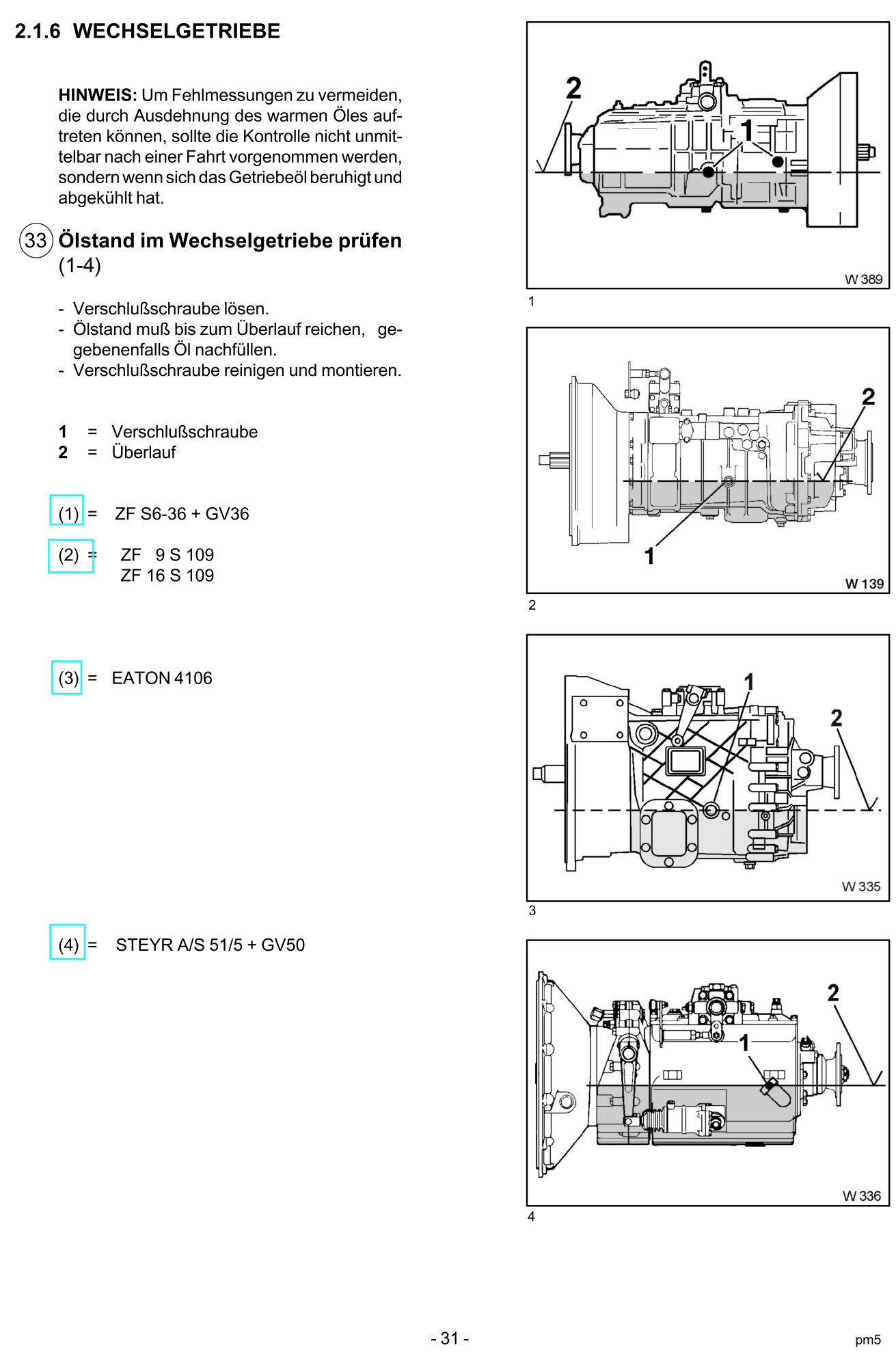 2.1.6 WECHSELGETRIEBE

HINWEIS: Um Fehlmessungen zu vermeiden, die durch Ausdehnung des warmen Öles auftreten können, sollte die Kontrolle nicht unmittelbar nach einer Fahrt vorgenommen werden, sondern wenn sich das Getriebeöl beruhigt und abgekühlt hat.

33 Ölstand im Wechselgetriebe prüfen (1-4)

- Verschlußschraube lösen.
- Ölstand muß bis zum Überlauf reichen, gegebenenfalls Öl nachfüllen.
- Verschlußschraube reinigen und montieren.

1 = Verschlußschraube
2 = Überlauf

(1) = ZF S6-36 + GV36

(2) = ZF 9 S 109
ZF 16 S 109

(3) = EATON 4106

(4) = STEYR A/S 51/5 + GV50

2
1
W 389
1

2
1
W 139
2

1
2
W 335
3

2
1
W 336
4

- 31 -

pm5